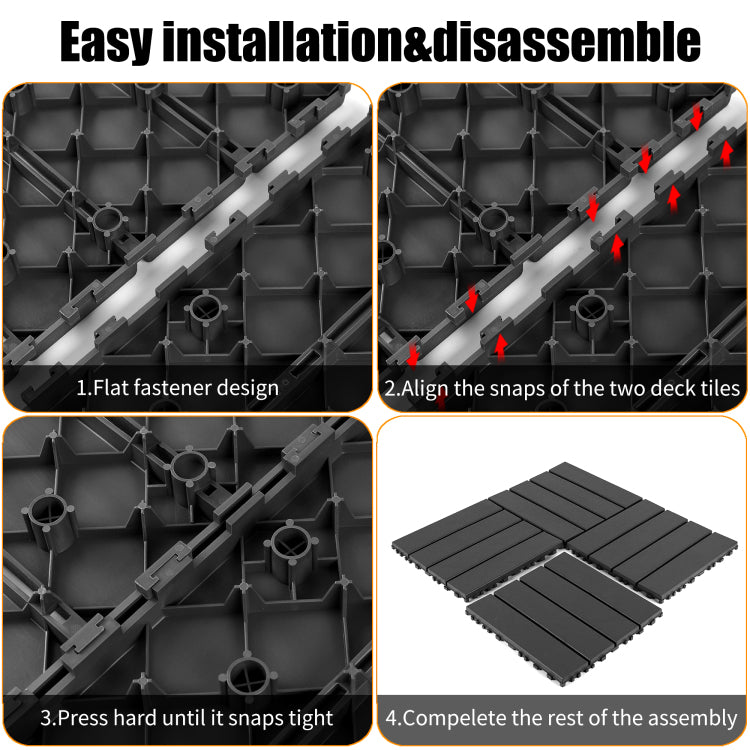 Easy installation&disassemble

1.Flat fastener design

2.Align the snaps of the two deck tiles

3.Press hard until it snaps tight

4.Compelete the rest of the assembly