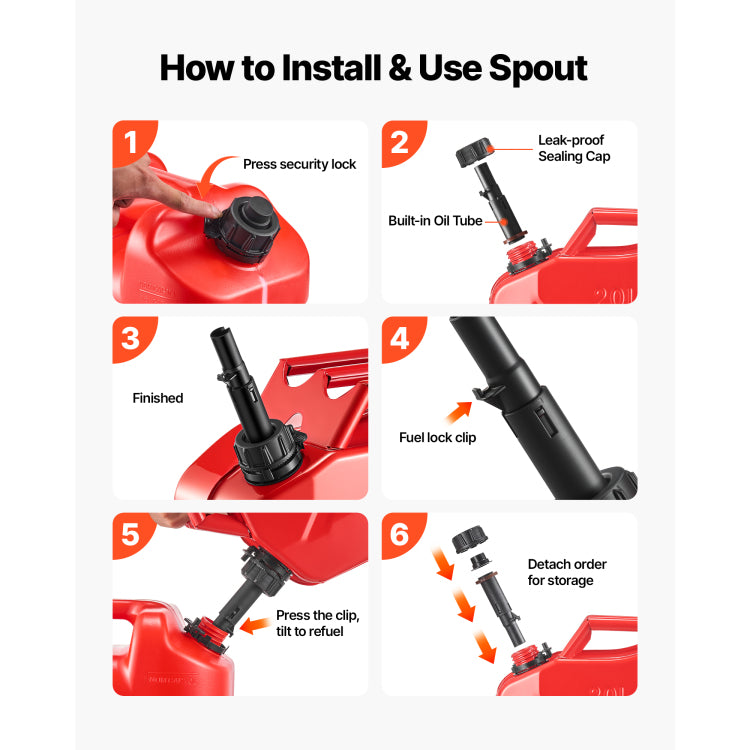 How to Install & Use Spout

1
Press security lock

2
Leak-proof Sealing Cap
Built-in Oil Tube
20L

3
Finished

4
Fuel lock clip

5
Press the clip, tilt to refuel

6
Detach order for storage
20L