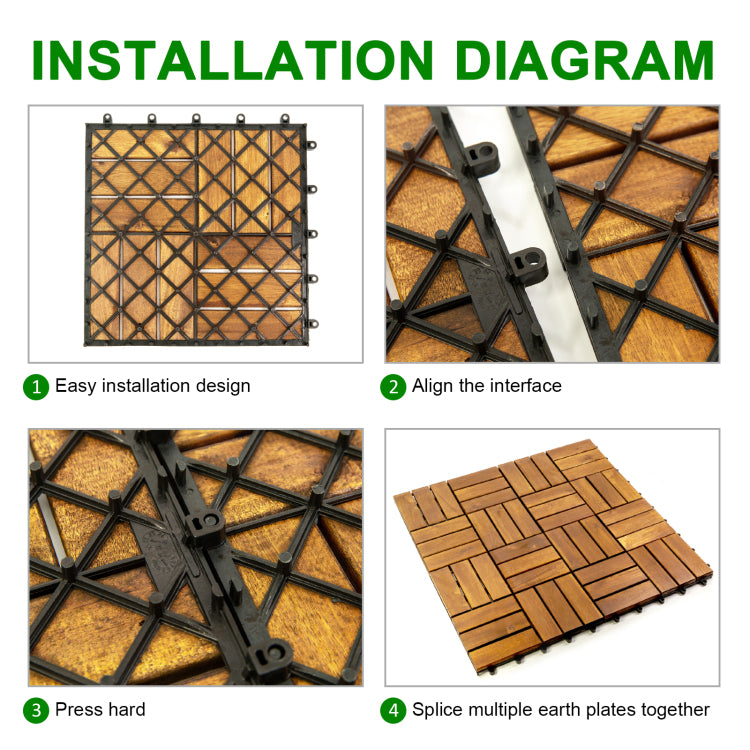 INSTALLATION DIAGRAM

1 Easy installation design

2 Align the interface

3 Press hard

4 Splice multiple earth plates together